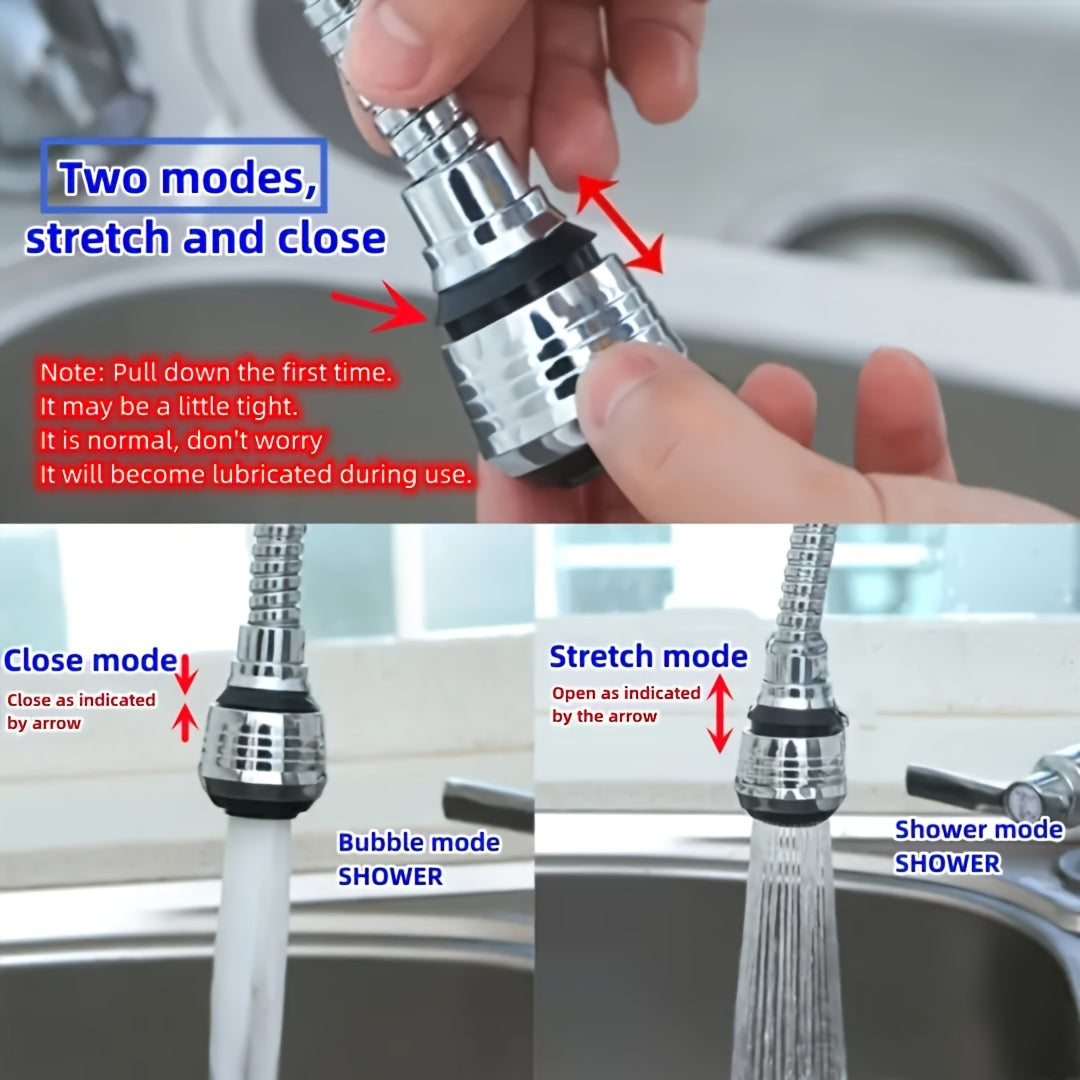 Two modes, stretch and close

Note: Pull down the first time.
It may be a little tight.
It is normal, don't worry
It will become lubricated during use.

Close mode
Close as indicated by arrow

Bubble mode
SHOWER

Stretch mode
Open as indicated by the arrow

Shower mode
SHOWER